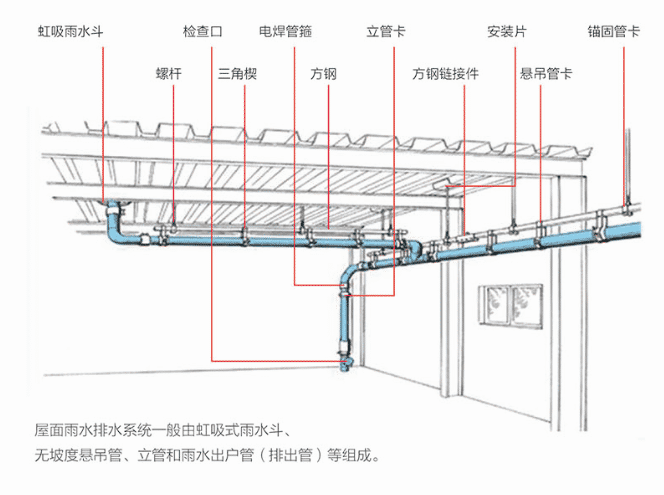 虹吸雨水斗
检查口
电焊管箍
立管卡
安装片
锚固管卡
螺杆
三角楔
方钢
方钢链接件
悬吊管卡

屋面雨水排水系统一般由虹吸式雨水斗、无坡度悬吊管、立管和雨水出户管（排出管）等组成。